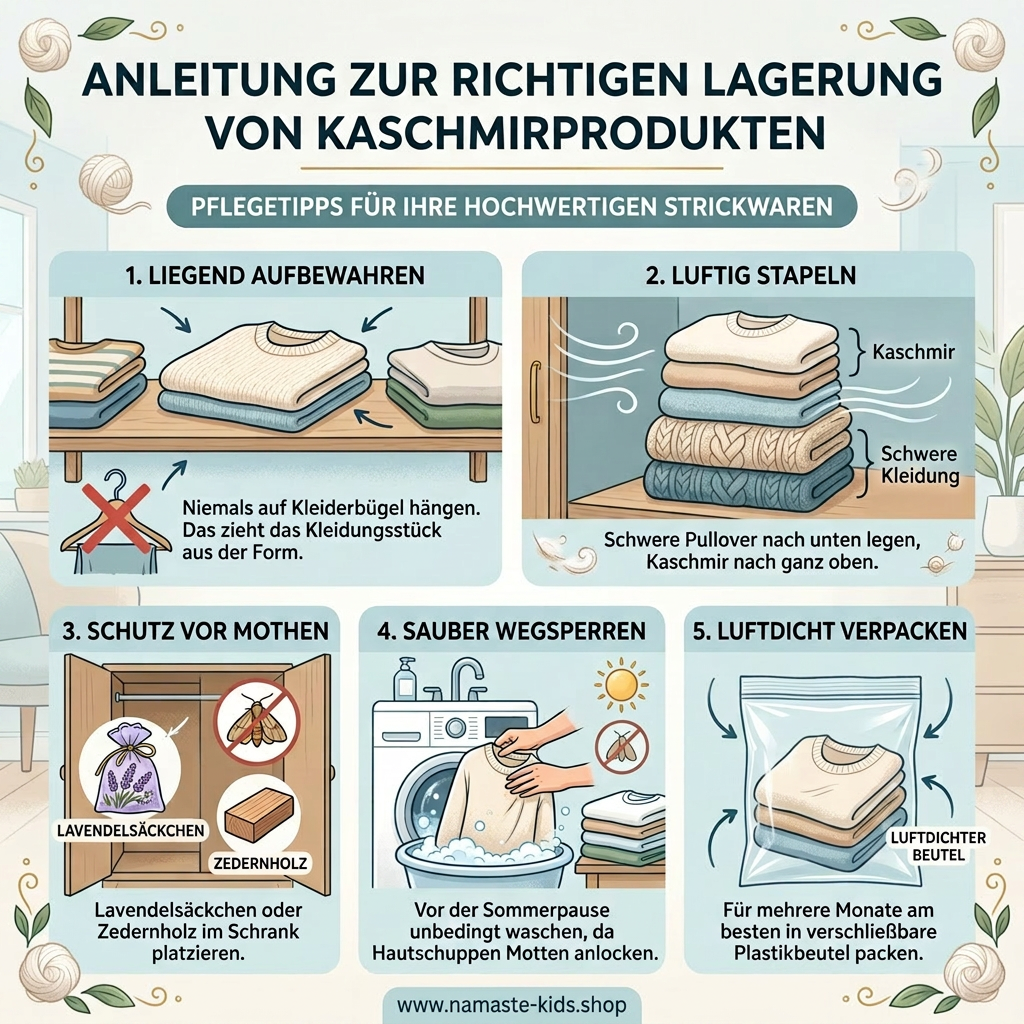 ANLEITUNG ZUR RICHTIGEN LAGERUNG VON KASCHMIRPRODUKTEN

PFLEGETIPPS FÜR IHRE HOCHWERTIGEN STRICKWAREN

1. LIEGEND AUFBEWAHREN

Niemals auf Kleiderbügel hängen. Das zieht das Kleidungsstück aus der Form.

2. LUFTIG STAPELN

Kaschmir

Schwere Kleidung

Schwere Pullover nach unten legen, Kaschmir nach ganz oben.

3. SCHUTZ VOR MOTHEN

LAVENDELSÄCKCHEN

ZEDERNHOLZ

Lavendelsäckchen oder Zedernholz im Schrank platzieren.

4. SAUBER WEGSPERREN

Vor der Sommerpause unbedingt waschen, da Hautschuppen Motten anlocken.

5. LUFTDICHT VERPACKEN

LUFTDICHTER BEUTEL

Für mehrere Monate am besten in verschließbare Plastikbeutel packen.

www.namaste-kids.shop