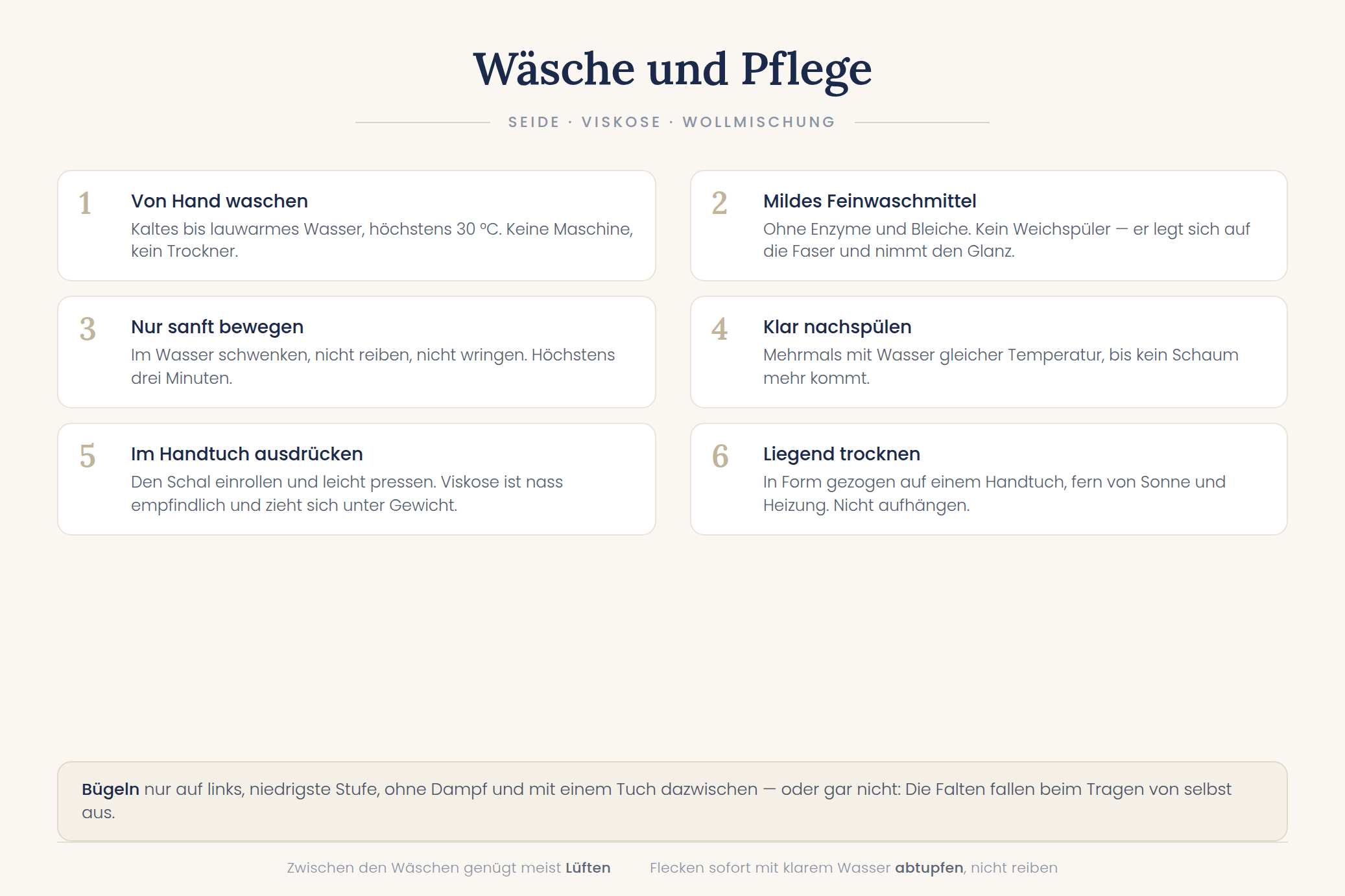 Wäsche und Pflege

SEIDE · VISKOSE · WOLLMISCHUNG

1
Von Hand waschen
Kaltes bis lauwarmes Wasser, höchstens 30 °C. Keine Maschine, kein Trockner.

2
Mildes Feinwaschmittel
Ohne Enzyme und Bleiche. Kein Weichspüler — er legt sich auf die Faser und nimmt den Glanz.

3
Nur sanft bewegen
Im Wasser schwenken, nicht reiben, nicht wringen. Höchstens drei Minuten.

4
Klar nachspülen
Mehrmals mit Wasser gleicher Temperatur, bis kein Schaum mehr kommt.

5
Im Handtuch ausdrücken
Den Schal einrollen und leicht pressen. Viskose ist nass empfindlich und zieht sich unter Gewicht.

6
Liegend trocknen
In Form gezogen auf einem Handtuch, fern von Sonne und Heizung. Nicht aufhängen.

Bügeln nur auf links, niedrigste Stufe, ohne Dampf und mit einem Tuch dazwischen — oder gar nicht: Die Falten fallen beim Tragen von selbst aus.

Zwischen den Wäschen genügt meist Lüften   Flecken sofort mit klarem Wasser abtupfen, nicht reiben